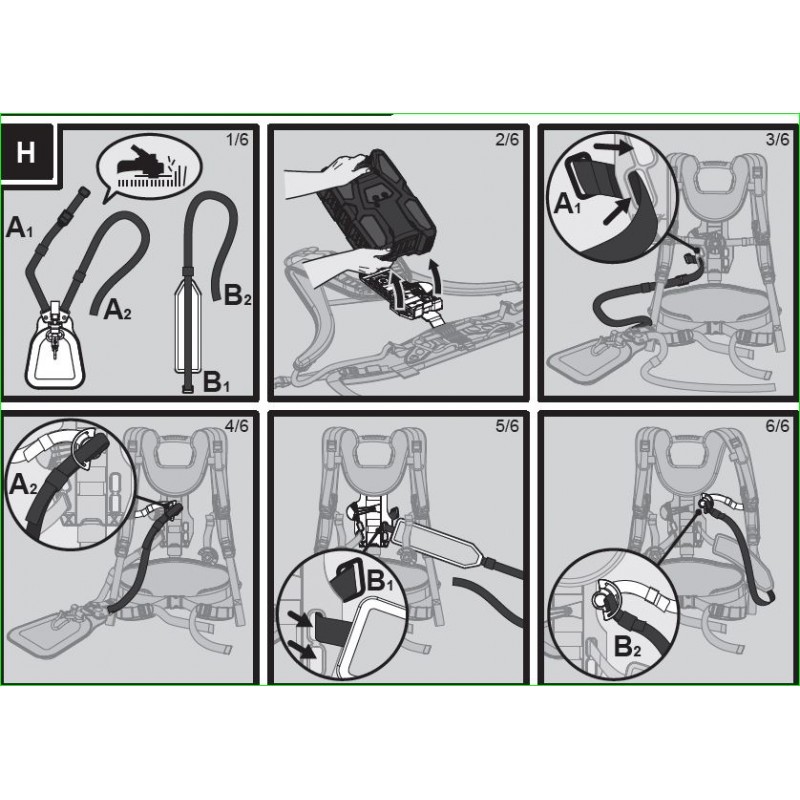 H

1/6

A₁

A₂

B₂

B₁

2/6

3/6

A₁

4/6

A₂

5/6

B₁

6/6

B₂